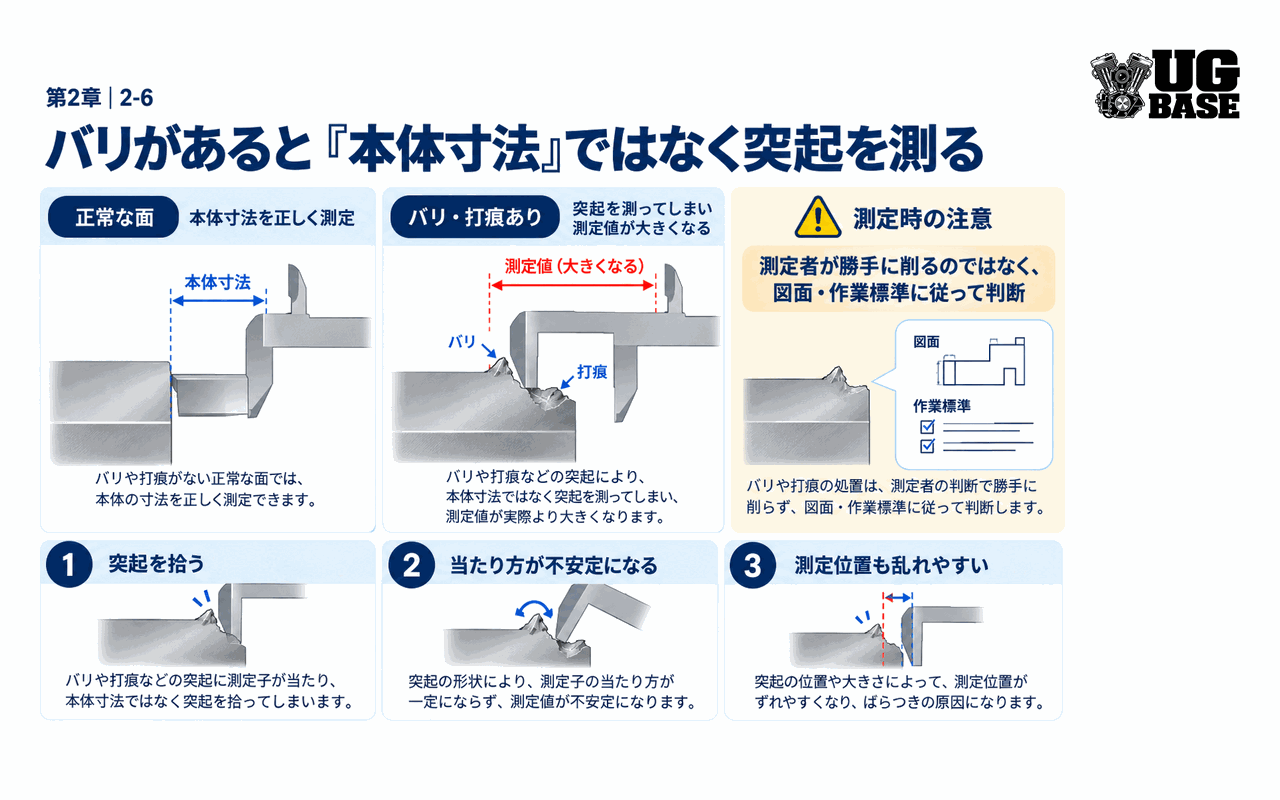 第2章｜2-6

UG BASE

バリがあると『本体寸法』ではなく突起を測る

正常な面　本体寸法を正しく測定

本体寸法

バリや打痕がない正常な面では、本体の寸法を正しく測定できます。

バリ・打痕あり　突起を測ってしまい測定値が大きくなる

測定値（大きくなる）

バリ

打痕

バリや打痕などの突起により、本体寸法ではなく突起を測ってしまい、測定値が実際より大きくなります。

測定時の注意

測定者が勝手に削るのではなく、図面・作業標準に従って判断

図面

作業標準

バリや打痕の処置は、測定者の判断で勝手に削らず、図面・作業標準に従って判断します。

1　突起を拾う

バリや打痕などの突起に測定子が当たり、本体寸法ではなく突起を拾ってしまいます。

2　当たり方が不安定になる

突起の形状により、測定子の当たり方が一定にならず、測定値が不安定になります。

3　測定位置も乱れやすい

突起の位置や大きさによって、測定位置がずれやすくなり、ばらつきの原因になります。